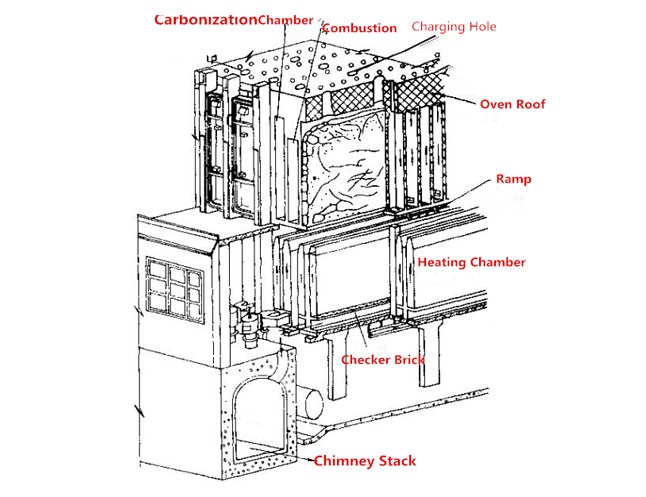 CarbonizationChamber
Combustion
Charging Hole
Oven Roof
Ramp
Heating Chamber
Checker Brick
Chimney Stack